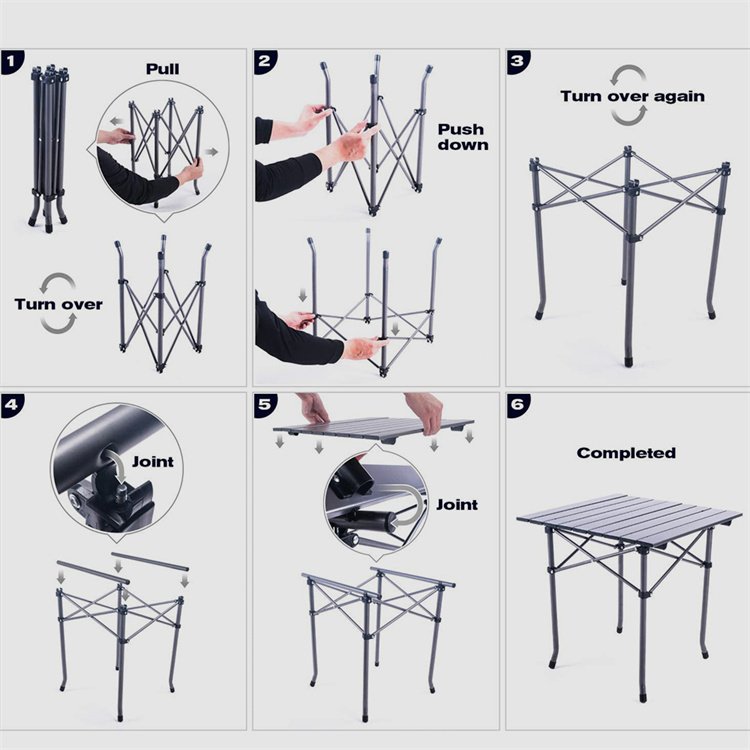 1
Pull
Turn over

2
Push down

3
Turn over again

4
Joint

5
Joint

6
Completed